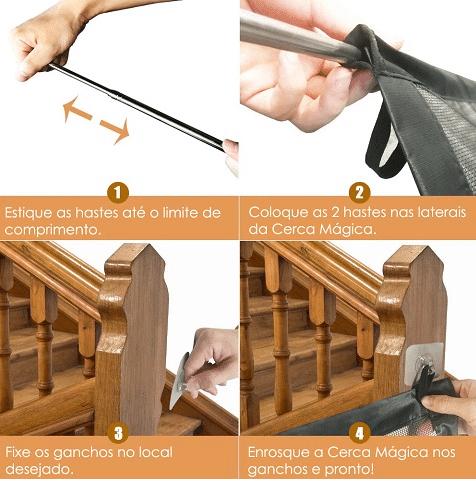 1
Estique as hastes até o limite de comprimento.

2
Coloque as 2 hastes nas laterais da Cerca Mágica.

3
Fixe os ganchos no local desejado.

4
Enrosque a Cerca Mágica nos ganchos e pronto!