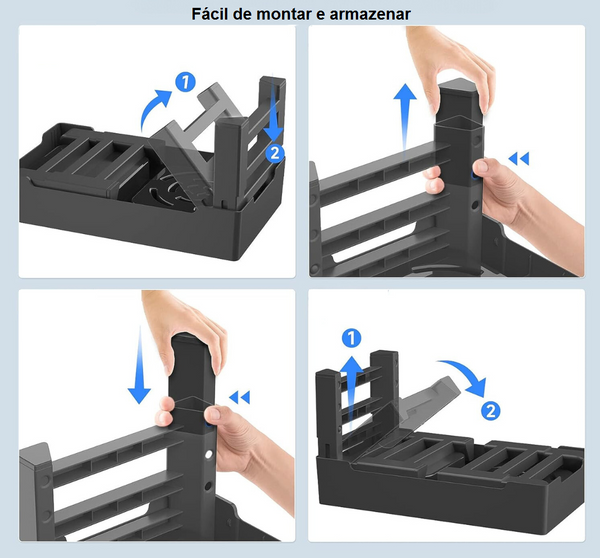 Fácil de montar e armazenar

1
2

1
2