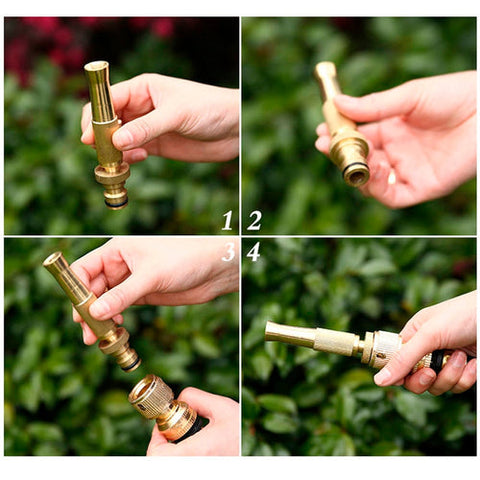 1
2
3
4