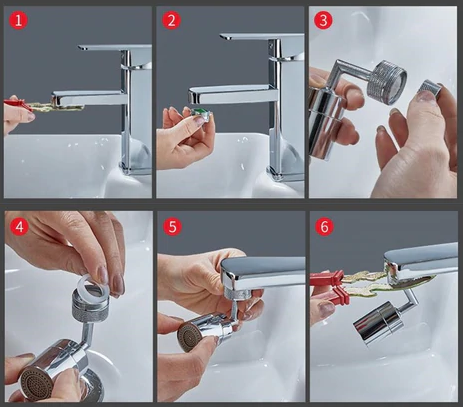 1
2
3
4
5
6