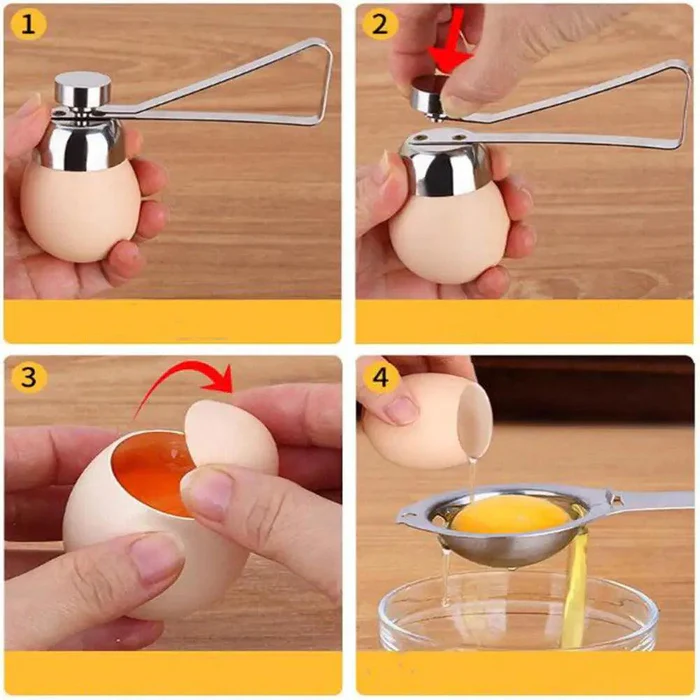 1
2
3
4