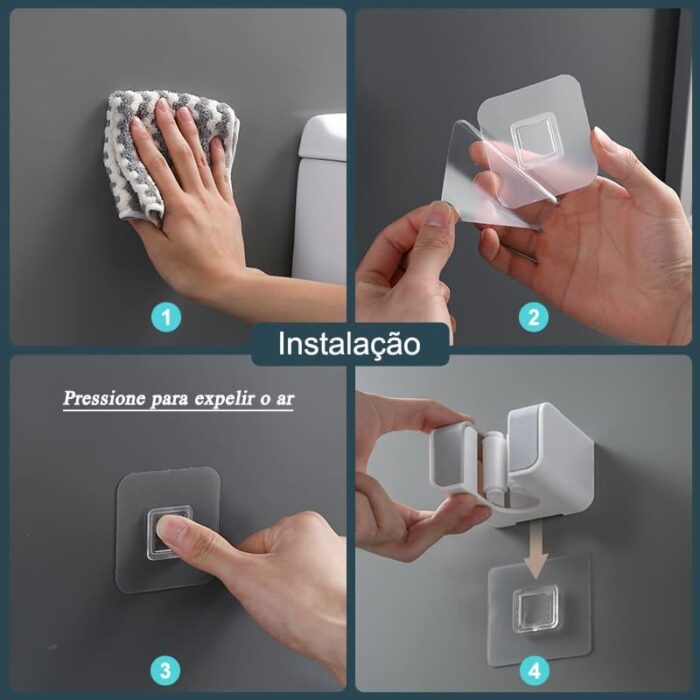 1

2

Instalação

Pressione para expelir o ar

3

4