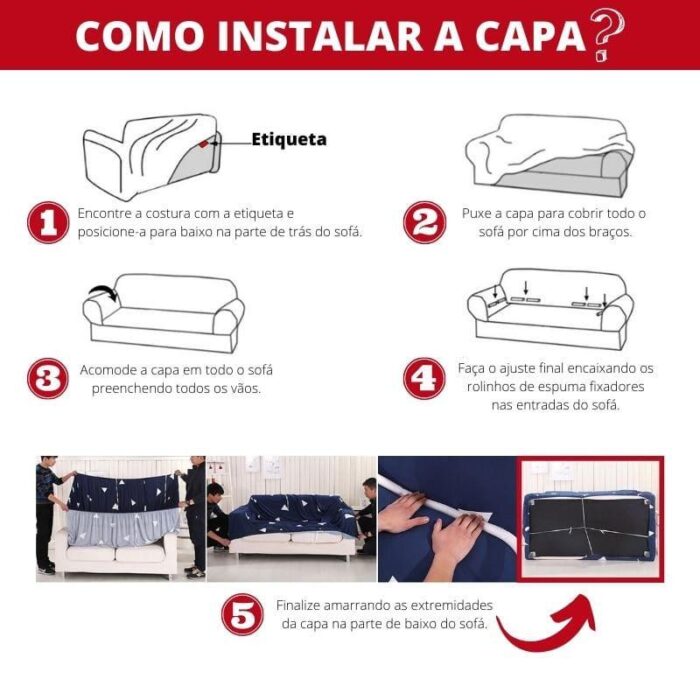 COMO INSTALAR A CAPA?

Etiqueta

1 Encontre a costura com a etiqueta e posicione-a para baixo na parte de trás do sofá.

2 Puxe a capa para cobrir todo o sofá por cima dos braços.

3 Acomode a capa em todo o sofá preenchendo todos os vãos.

4 Faça o ajuste final encaixando os rolinhos de espuma fixadores nas entradas do sofá.

5 Finalize amarrando as extremidades da capa na parte de baixo do sofá.